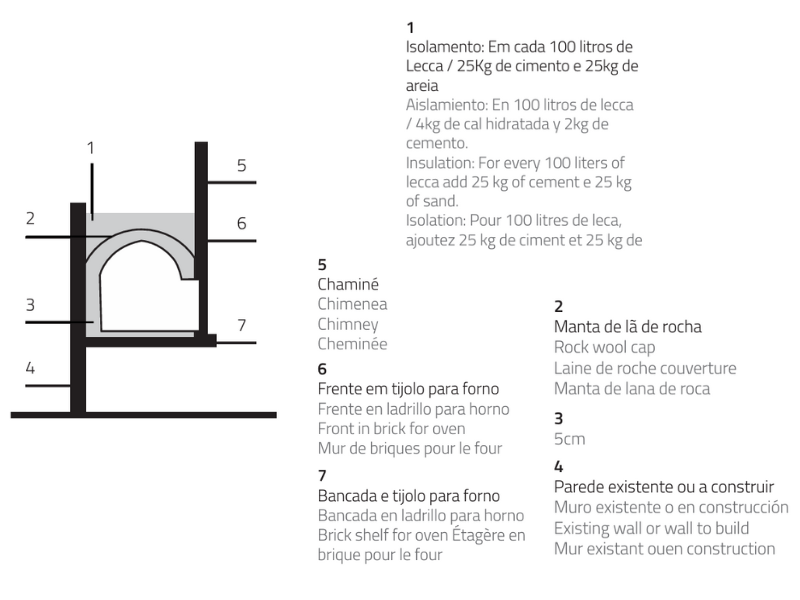 1
2
3
4
5
6
7

1
Isolamento: Em cada 100 litros de Lecca / 25Kg de cimento e 25kg de areia
Aislamiento: En 100 litros de lecca / 4kg de cal hidratada y 2kg de cemento.
Insulation: For every 100 liters of lecca add 25 kg of cement e 25 kg of sand.
Isolation: Pour 100 litres de leca, ajoutez 25 kg de ciment et 25 kg de

5
Chaminé
Chimenea
Chimney
Cheminée

6
Frente em tijolo para forno
Frente en ladrillo para horno
Front in brick for oven
Mur de briques pour le four

7
Bancada e tijolo para forno
Bancada en ladrillo para horno
Brick shelf for oven Étagère en brique pour le four

2
Manta de lã de rocha
Rock wool cap
Laine de roche couverture
Manta de lana de roca

3
5cm

4
Parede existente ou a construir
Muro existente o en construcción
Existing wall or wall to build
Mur existant ouen construction